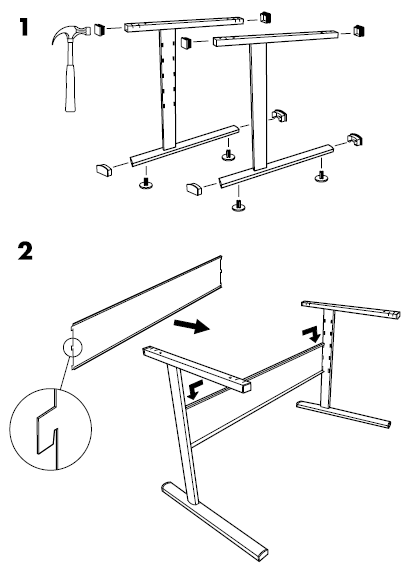 1

2